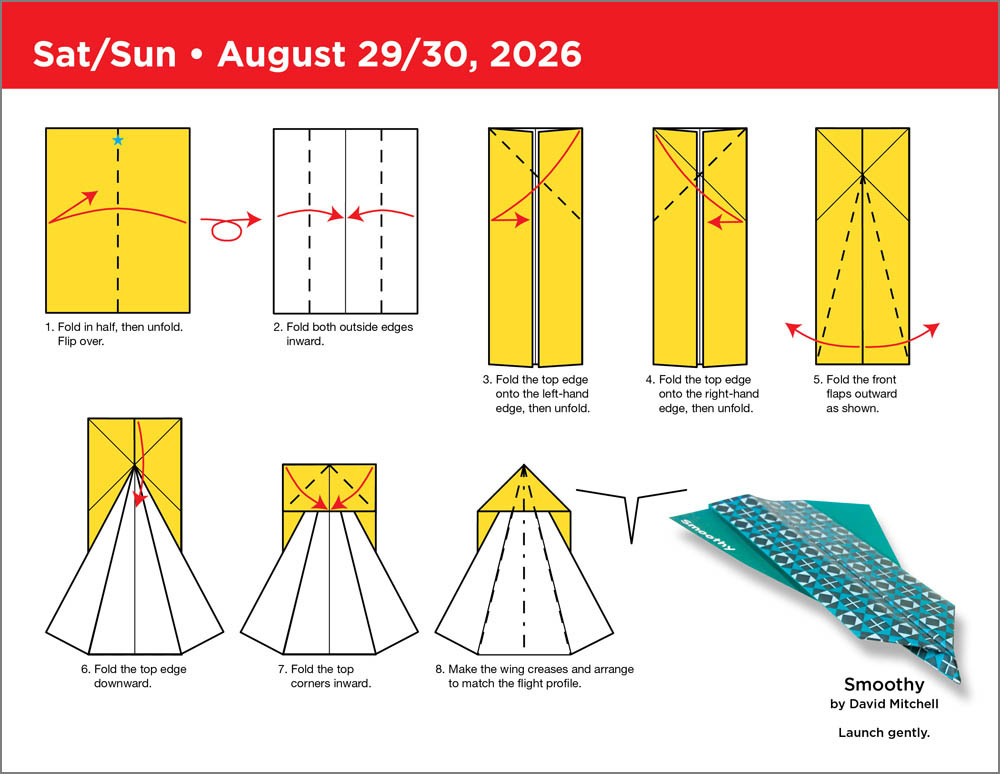 Sat/Sun • August 29/30, 2026

1. Fold in half, then unfold. Flip over.

2. Fold both outside edges inward.

3. Fold the top edge onto the left-hand edge, then unfold.

4. Fold the top edge onto the right-hand edge, then unfold.

5. Fold the front flaps outward as shown.

6. Fold the top edge downward.

7. Fold the top corners inward.

8. Make the wing creases and arrange to match the flight profile.

Smoothy

Smoothy
by David Mitchell

Launch gently.