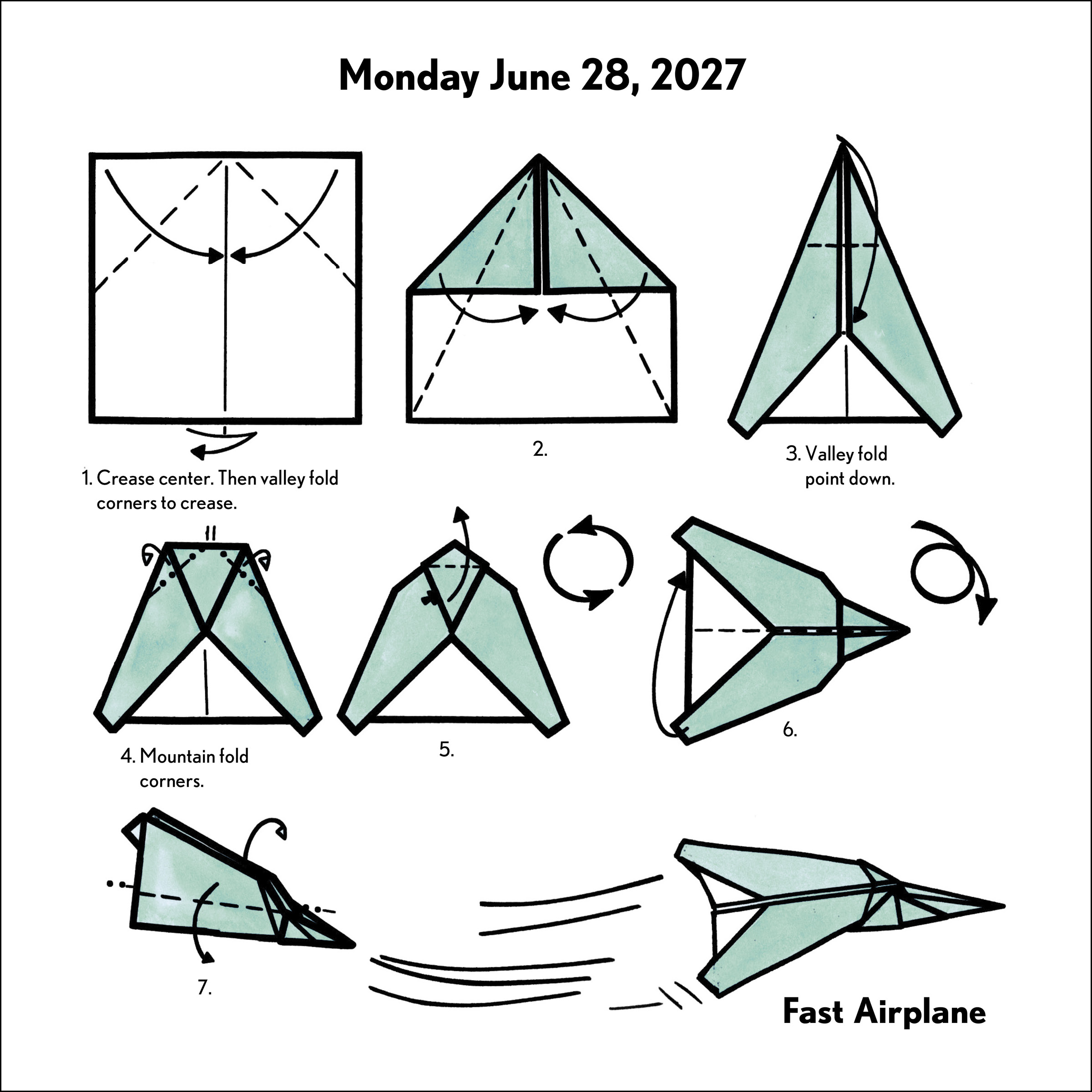 Monday June 28, 2027

1. Crease center. Then valley fold corners to crease.

2.

3. Valley fold point down.

4. Mountain fold corners.

5.

6.

7.

Fast Airplane